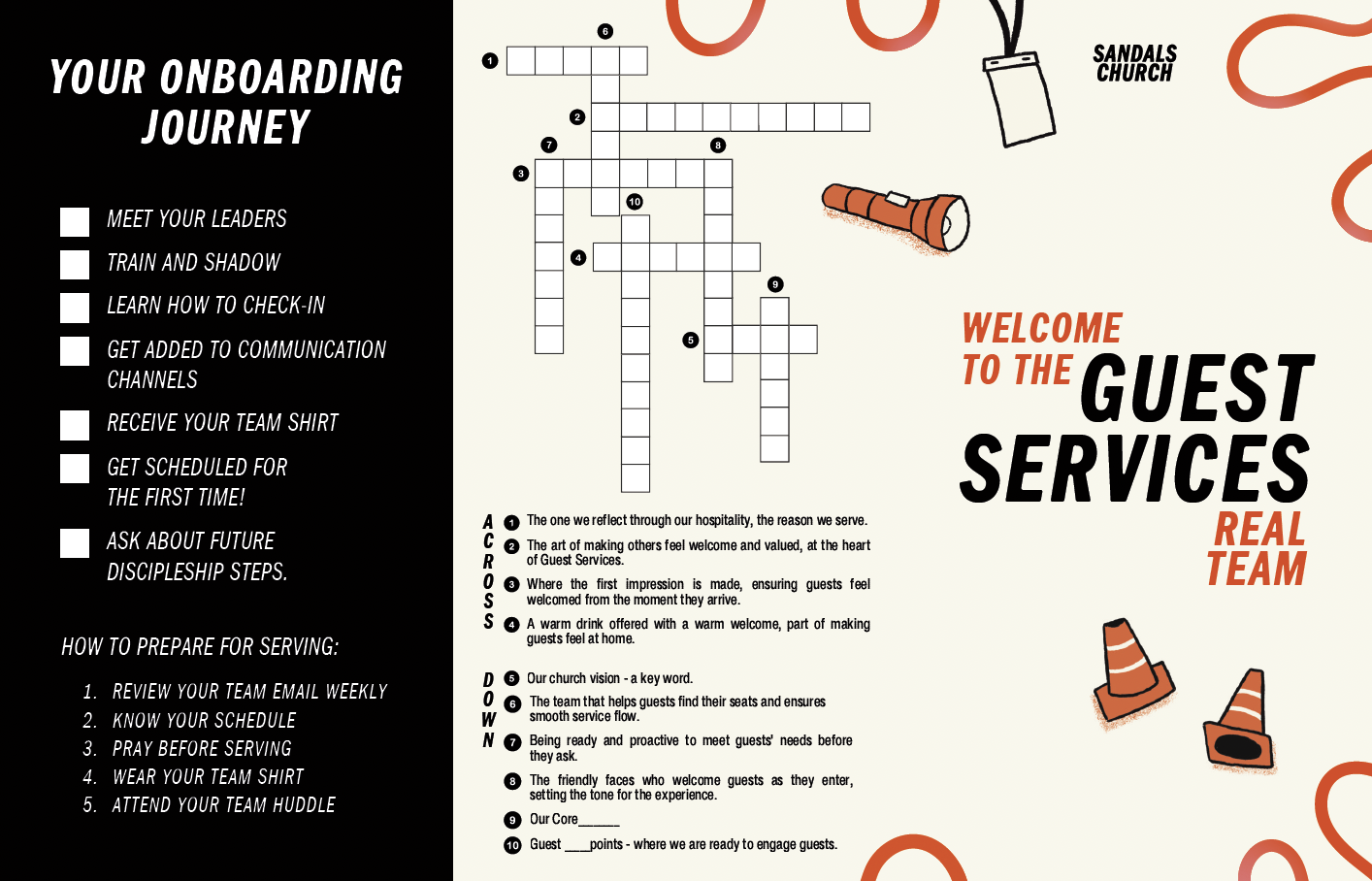 YOUR ONBOARDING JOURNEY

MEET YOUR LEADERS

TRAIN AND SHADOW

LEARN HOW TO CHECK-IN

GET ADDED TO COMMUNICATION CHANNELS

RECEIVE YOUR TEAM SHIRT

GET SCHEDULED FOR THE FIRST TIME!

ASK ABOUT FUTURE DISCIPLESHIP STEPS.

HOW TO PREPARE FOR SERVING:

1. REVIEW YOUR TEAM EMAIL WEEKLY
2. KNOW YOUR SCHEDULE
3. PRAY BEFORE SERVING
4. WEAR YOUR TEAM SHIRT
5. ATTEND YOUR TEAM HUDDLE

6
1
2
7
8
3
10
4
9
5

ACROSS
1 The one we reflect through our hospitality, the reason we serve.
2 The art of making others feel welcome and valued, at the heart of Guest Services.
3 Where the first impression is made, ensuring guests feel welcomed from the moment they arrive.
4 A warm drink offered with a warm welcome, part of making guests feel at home.

DOWN
5 Our church vision - a key word.
6 The team that helps guests find their seats and ensures smooth service flow.
7 Being ready and proactive to meet guests' needs before they ask.
8 The friendly faces who welcome guests as they enter, setting the tone for the experience.
9 Our Core______
10 Guest ____points - where we are ready to engage guests.

SANDALS CHURCH

WELCOME TO THE GUEST SERVICES

REAL TEAM